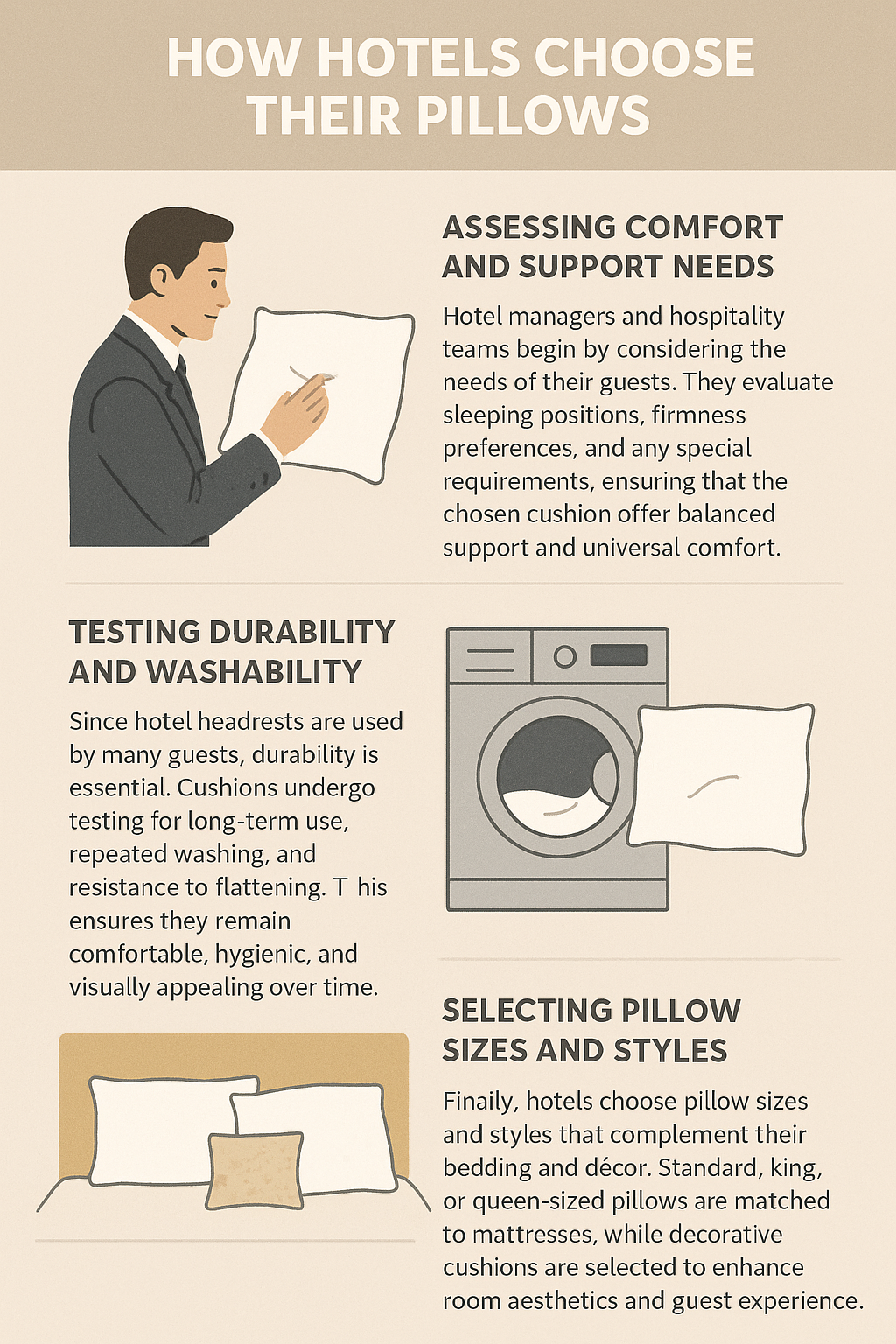 HOW HOTELS CHOOSE THEIR PILLOWS

ASSESSING COMFORT AND SUPPORT NEEDS

Hotel managers and hospitality teams begin by considering the needs of their guests. They evaluate sleeping positions, firmness preferences, and any special requirements, ensuring that the chosen cushion offer balanced support and universal comfort.

TESTING DURABILITY AND WASHABILITY

Since hotel headrests are used by many guests, durability is essential. Cushions undergo testing for long-term use, repeated washing, and resistance to flattening. T his ensures they remain comfortable, hygienic, and visually appealing over time.

SELECTING PILLOW SIZES AND STYLES

Finaily, hotels choose pillow sizes and styles that complement their bedding and décor. Standard, king, or queen-sized pillows are matched to mattresses, while decorative cushions are selected to enhance room aesthetics and guest experience.